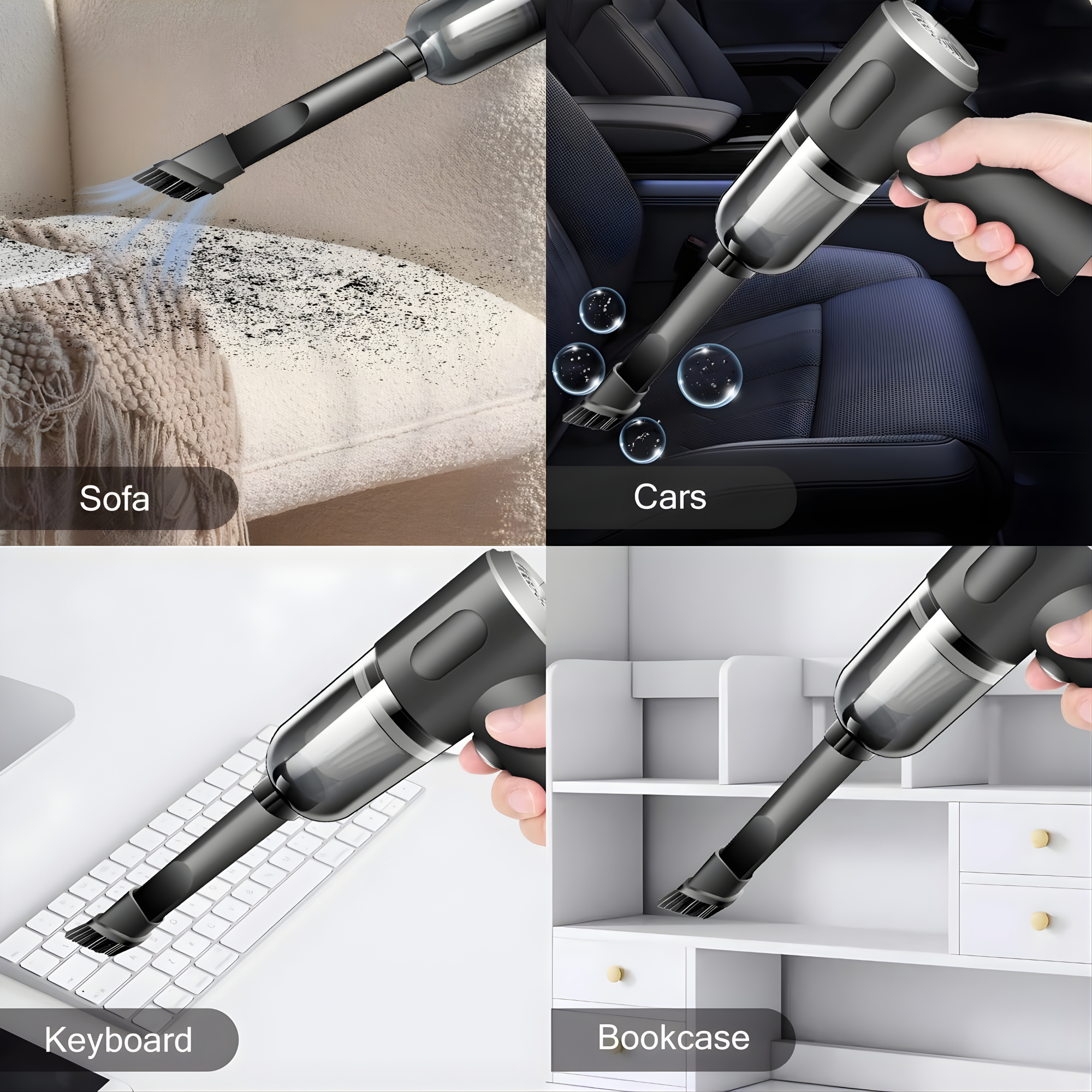 Sofa

Cars

Keyboard

Bookcase